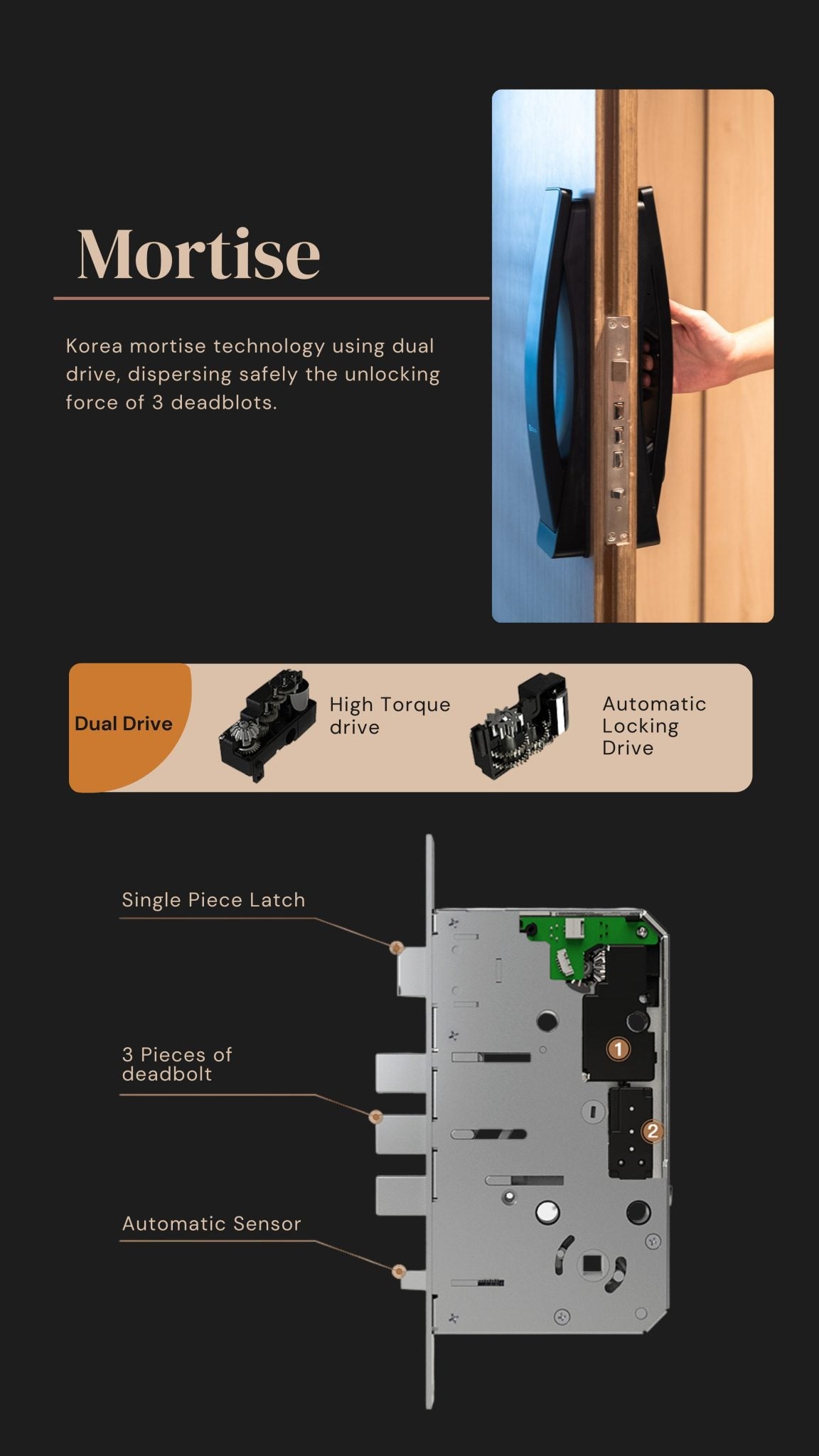 Mortise

Korea mortise technology using dual drive, dispersing safely the unlocking force of 3 deadblots.

Dual Drive

High Torque drive

Automatic Locking Drive

Single Piece Latch

3 Pieces of deadbolt

Automatic Sensor

1

2