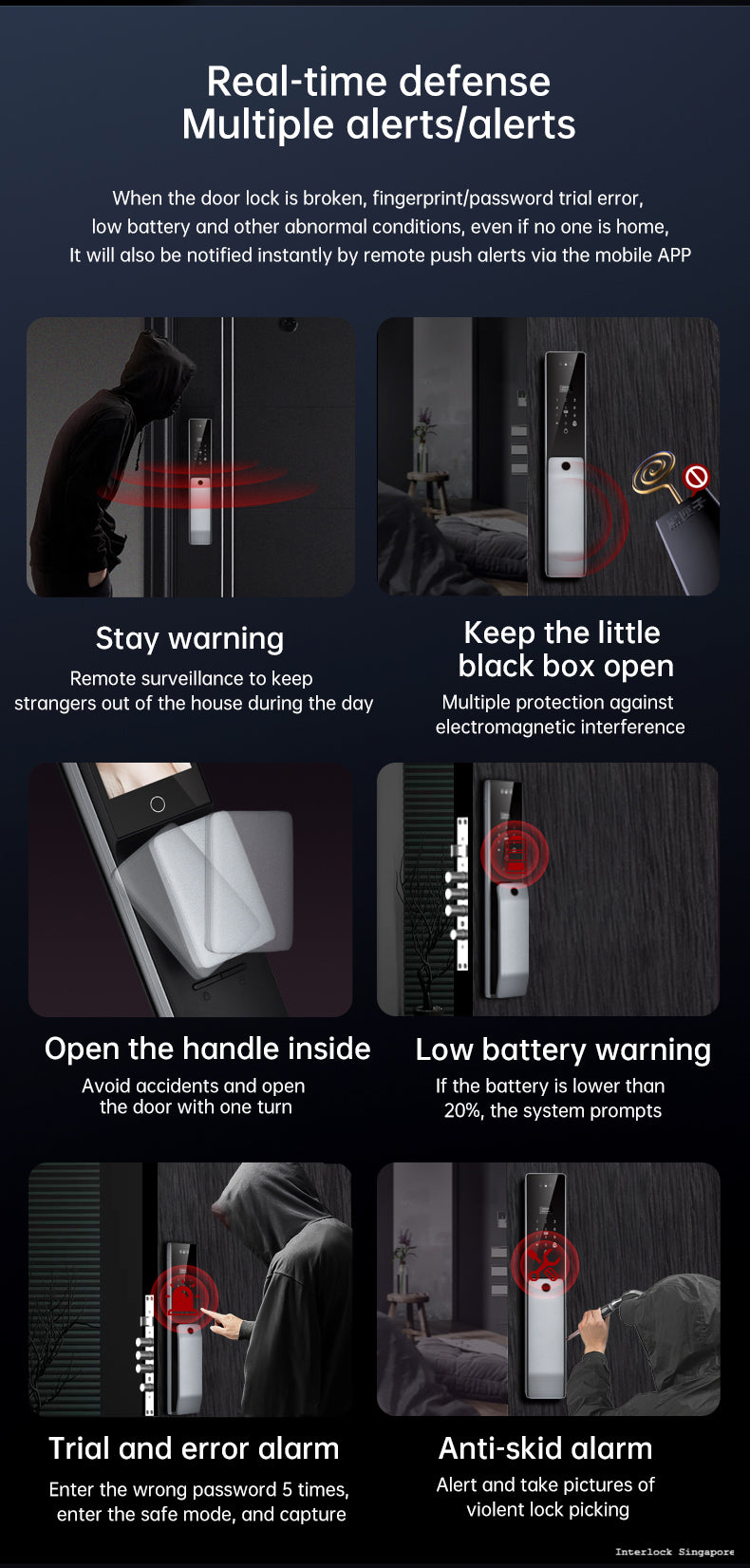 Real-time defense
Multiple alerts/alerts

When the door lock is broken, fingerprint/password trial error, low battery and other abnormal conditions, even if no one is home, It will also be notified instantly by remote push alerts via the mobile APP

Stay warning
Remote surveillance to keep strangers out of the house during the day

Keep the little black box open
Multiple protection against electromagnetic interference

Open the handle inside
Avoid accidents and open the door with one turn

Low battery warning
If the battery is lower than 20%, the system prompts

Trial and error alarm
Enter the wrong password 5 times, enter the safe mode, and capture

Anti-skid alarm
Alert and take pictures of violent lock picking

Interlock Singapore