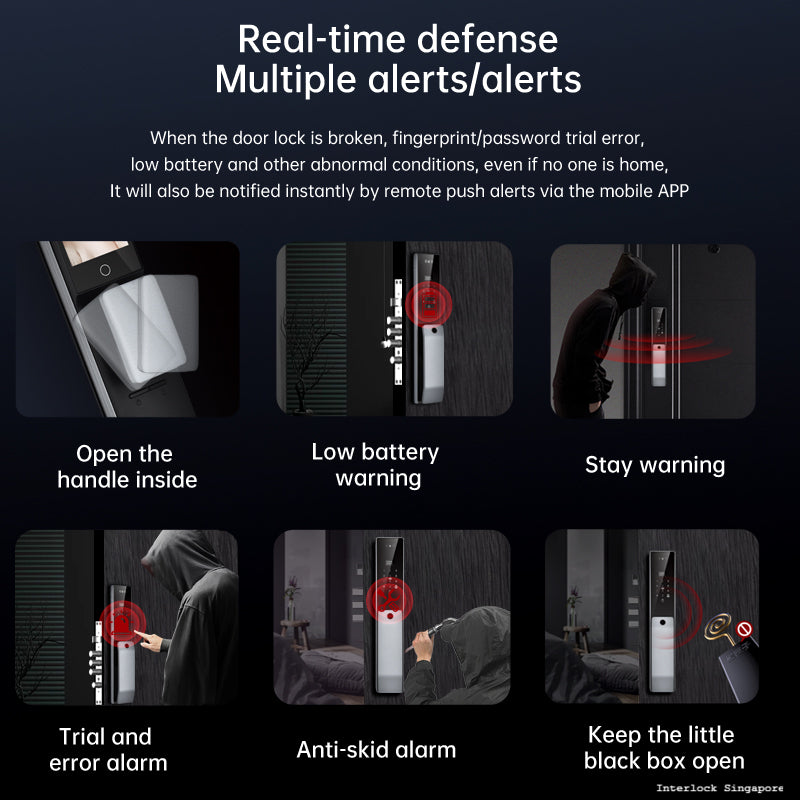 Real-time defense
Multiple alerts/alerts

When the door lock is broken, fingerprint/password trial error, low battery and other abnormal conditions, even if no one is home, It will also be notified instantly by remote push alerts via the mobile APP

Open the handle inside

Low battery warning

Stay warning

Trial and error alarm

Anti-skid alarm

Keep the little black box open

Interlock Singapore